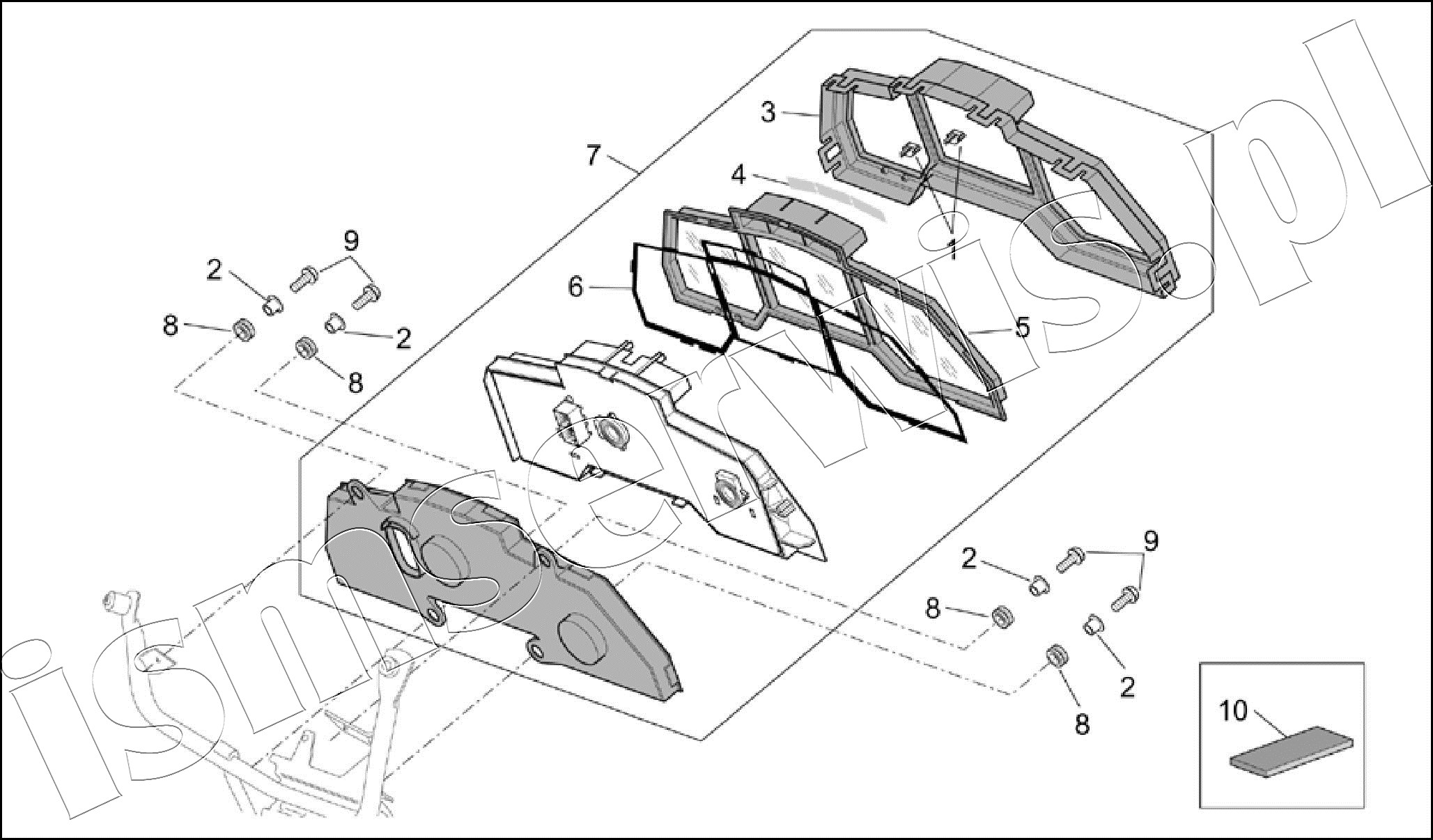 3
7
4
9
2
6
8
2
5
8
9
2
8
2
8
10
ismserwis.pl